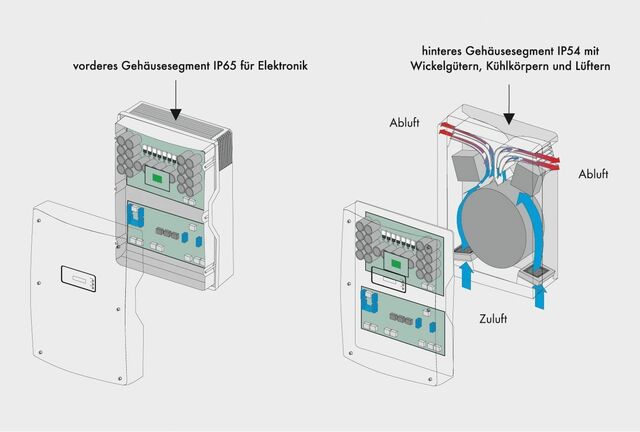 vorderes Gehäusesegment IP65 für Elektronik

hinteres Gehäusesegment IP54 mit Wickelgütern, Kühlkörpern und Lüftern

Abluft

Abluft

Zuluft